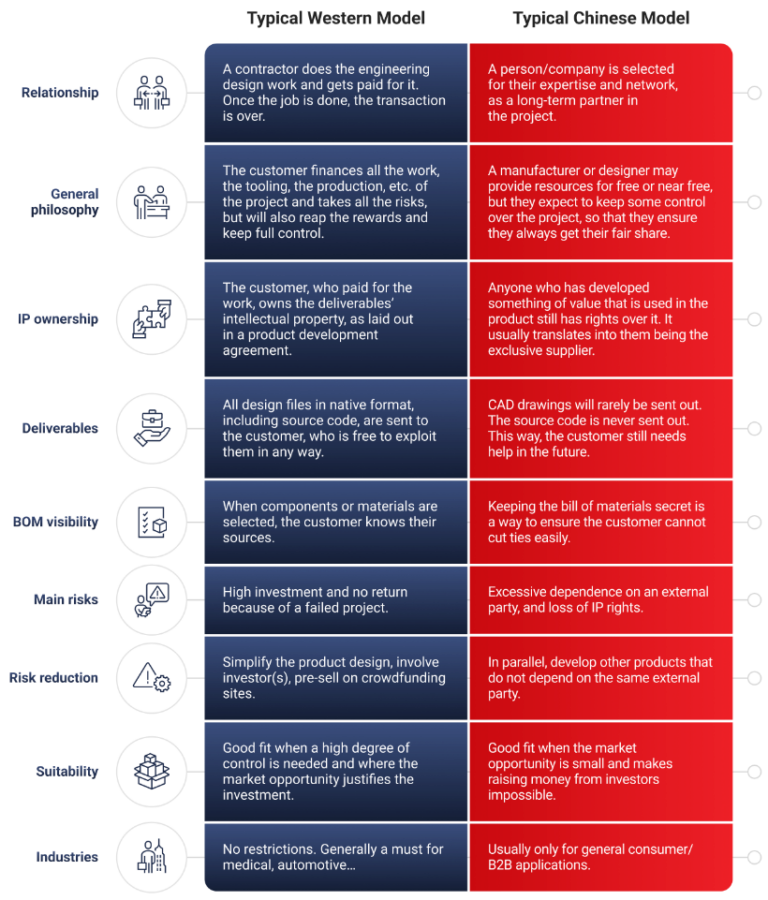 | | Typical Western Model | Typical Chinese Model |
|---|---|---|
| Relationship | A contractor does the engineering design work and gets paid for it. Once the job is done, the transaction is over. | A person/company is selected for their expertise and network, as a long-term partner in the project. |
| General philosophy | The customer finances all the work, the tooling, the production, etc. of the project and takes all the risks, but will also reap the rewards and keep full control. | A manufacturer or designer may provide resources for free or near free, but they expect to keep some control over the project, so that they ensure they always get their fair share. |
| IP ownership | The customer, who paid for the work, owns the deliverables' intellectual property, as laid out in a product development agreement. | Anyone who has developed something of value that is used in the product still has rights over it. It usually translates into them being the exclusive supplier. |
| Deliverables | All design files in native format, including source code, are sent to the customer, who is free to exploit them in any way. | CAD drawings will rarely be sent out. The source code is never sent out. This way, the customer still needs help in the future. |
| BOM visibility | When components or materials are selected, the customer knows their sources. | Keeping the bill of materials secret is a way to ensure the customer cannot cut ties easily. |
| Main risks | High investment and no return because of a failed project. | Excessive dependence on an external party, and loss of IP rights. |
| Risk reduction | Simplify the product design, involve investor(s), pre-sell on crowdfunding sites. | In parallel, develop other products that do not depend on the same external party. |
| Suitability | Good fit when a high degree of control is needed and where the market opportunity justifies the investment. | Good fit when the market opportunity is small and makes raising money from investors impossible. |
| Industries | No restrictions. Generally a must for medical, automotive… | Usually only for general consumer/ B2B applications. |